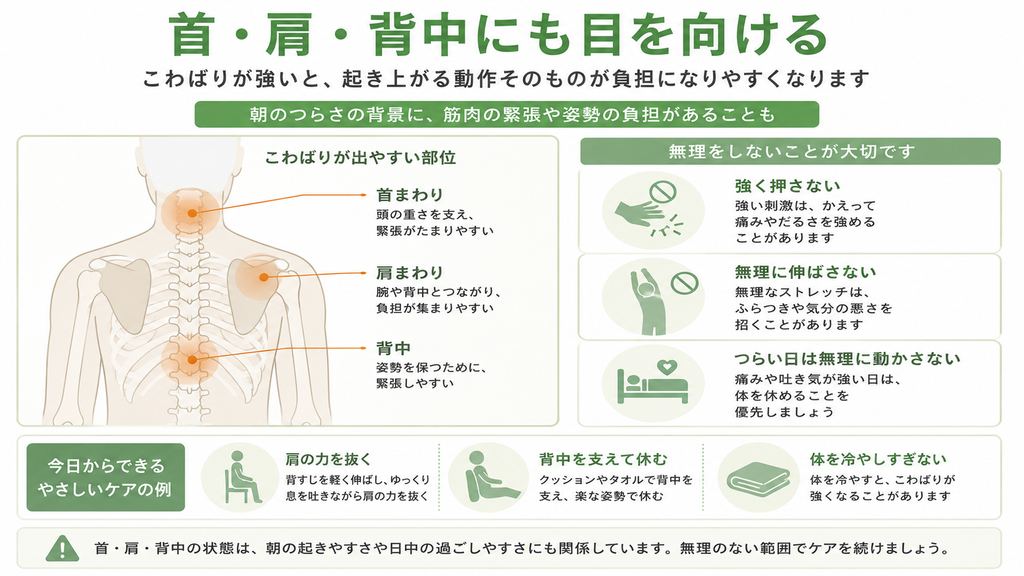 首・肩・背中にも目を向ける

こわばりが強いと、起き上がる動作そのものが負担になりやすくなります

朝のつらさの背景に、筋肉の緊張や姿勢の負担があることも

こわばりが出やすい部位

首まわり
頭の重さを支え、緊張がたまりやすい

肩まわり
腕や背中とつながり、負担が集まりやすい

背中
姿勢を保つために、緊張しやすい

無理をしないことが大切です

強く押さない
強い刺激は、かえって痛みやだるさを強めることがあります

無理に伸ばさない
無理なストレッチは、ふらつきや気分の悪さを招くことがあります

つらい日は無理に動かさない
痛みや吐き気が強い日は、体を休めることを優先しましょう

今日からできるやさしいケアの例

肩の力を抜く
背すじを軽く伸ばし、ゆっくり息を吐きながら肩の力を抜く

背中を支えて休む
クッションやタオルで背中を支え、楽な姿勢で休む

体を冷やしすぎない
体を冷やすと、こわばりが強くなることがあります

首・肩・背中の状態は、朝の起きやすさや日中の過ごしやすさにも関係しています。無理のない範囲でケアを続けましょう。